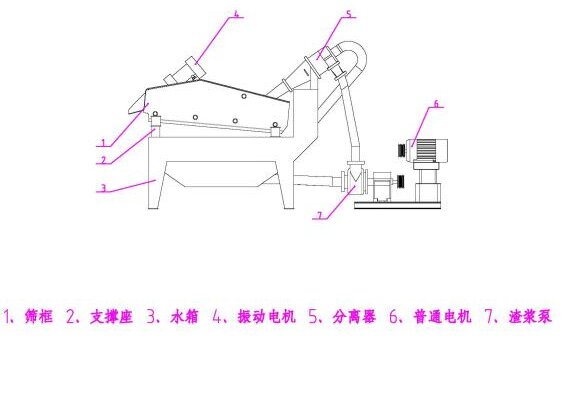 4

5

6

1

2

3

7

1、筛框 2、支撑座 3、水箱 4、振动电机 5、分离器 6、普通电机 7、渣浆泵